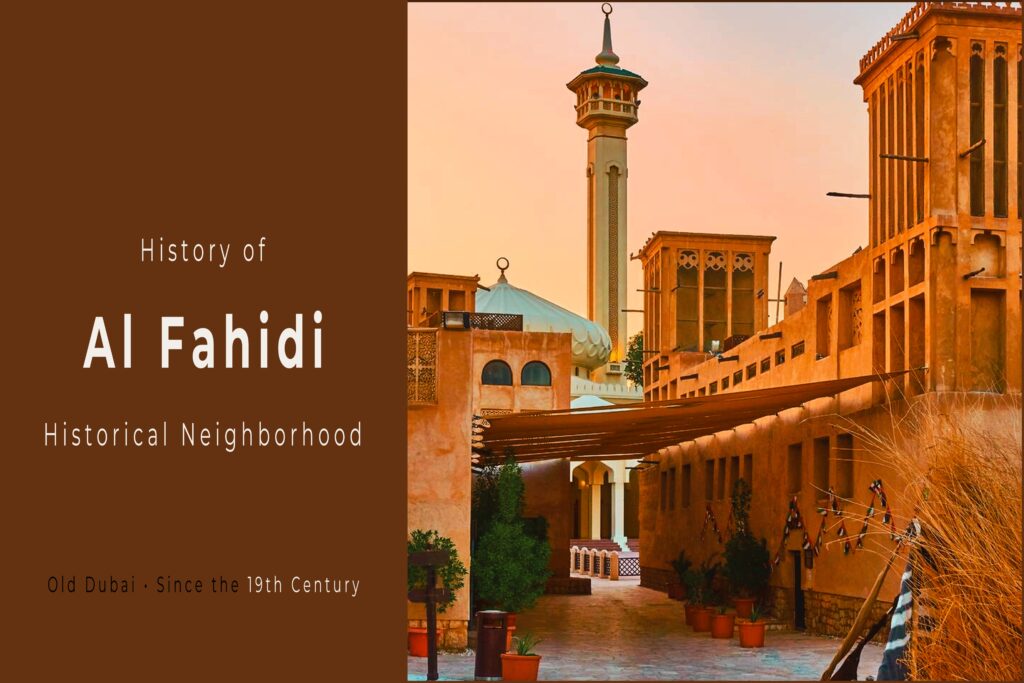 History of

Al Fahidi

Historical Neighborhood

Old Dubai · Since the 19th Century